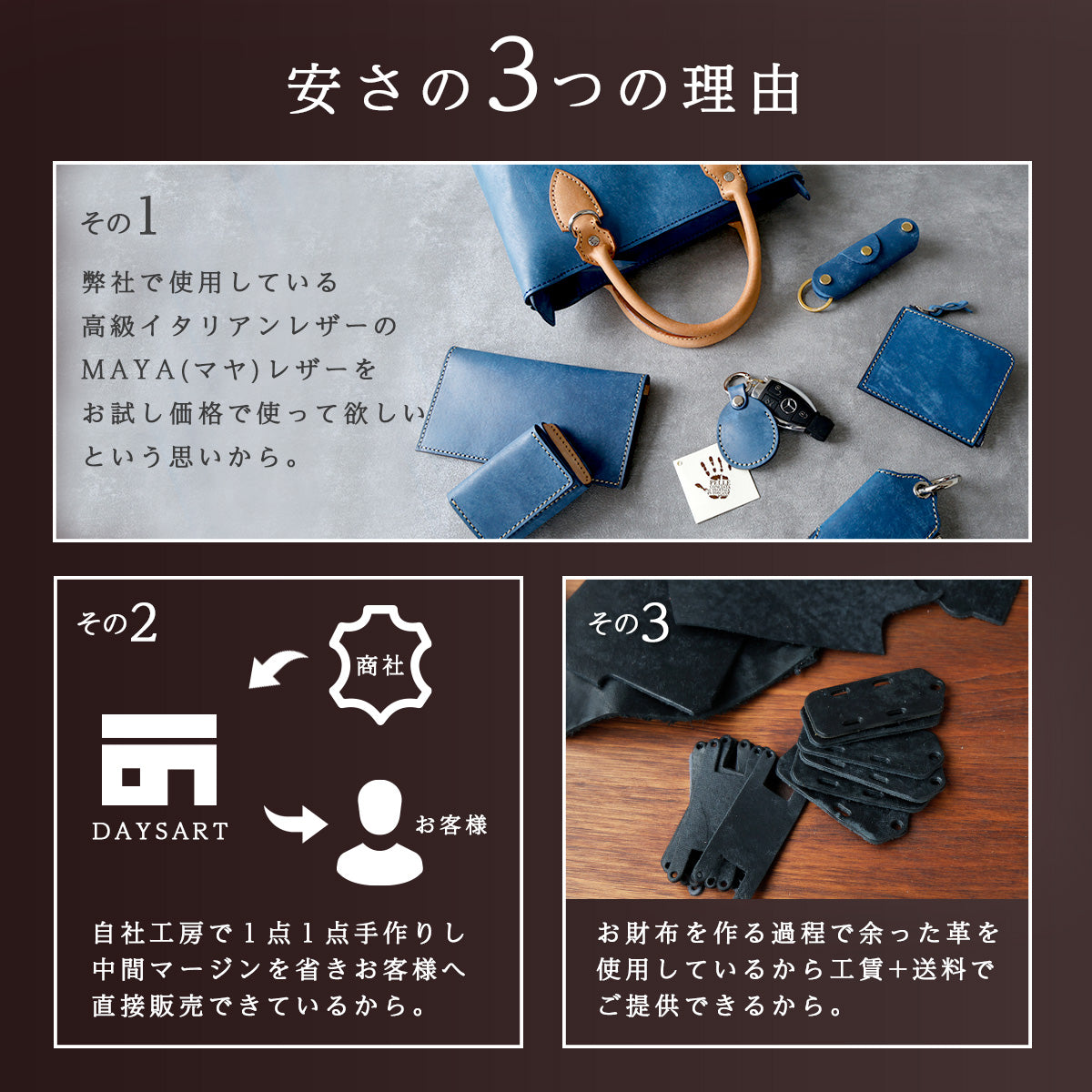 安さの3つの理由

その1

弊社で使用している
高級イタリアンレザーの
MAYA(マヤ)レザーを
お試し価格で使って欲しい
という思いから。

その2

商社

DAYSART

お客様

自社工房で1点1点手作りし
中間マージンを省きお客様へ
直接販売できているから。

その3

お財布を作る過程で余った革を
使用しているから工賃+送料で
ご提供できるから。