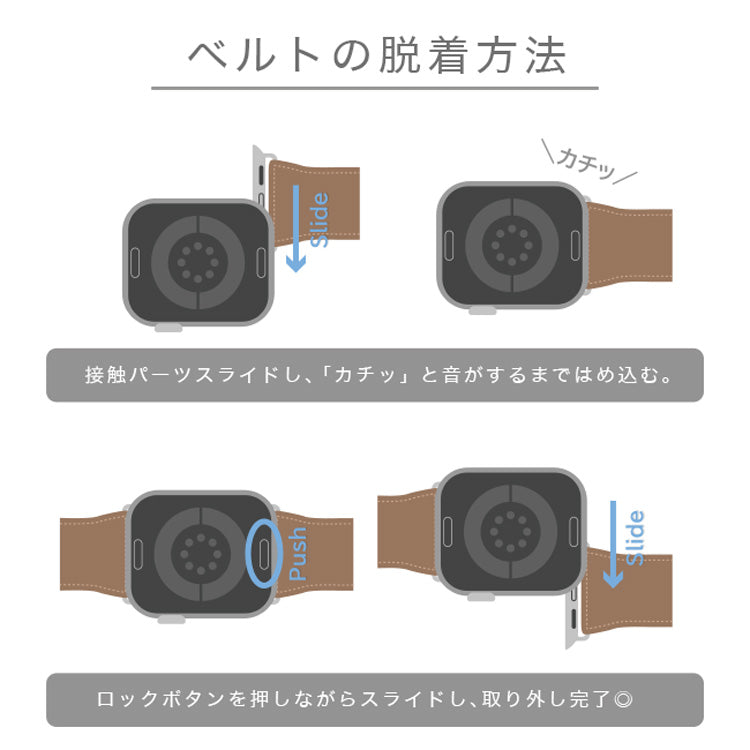 ベルトの脱着方法

Slide

＼カチッ／

接触パーツスライドし、「カチッ」と音がするまではめ込む。

Push

Slide

ロックボタンを押しながらスライドし、取り外し完了◎