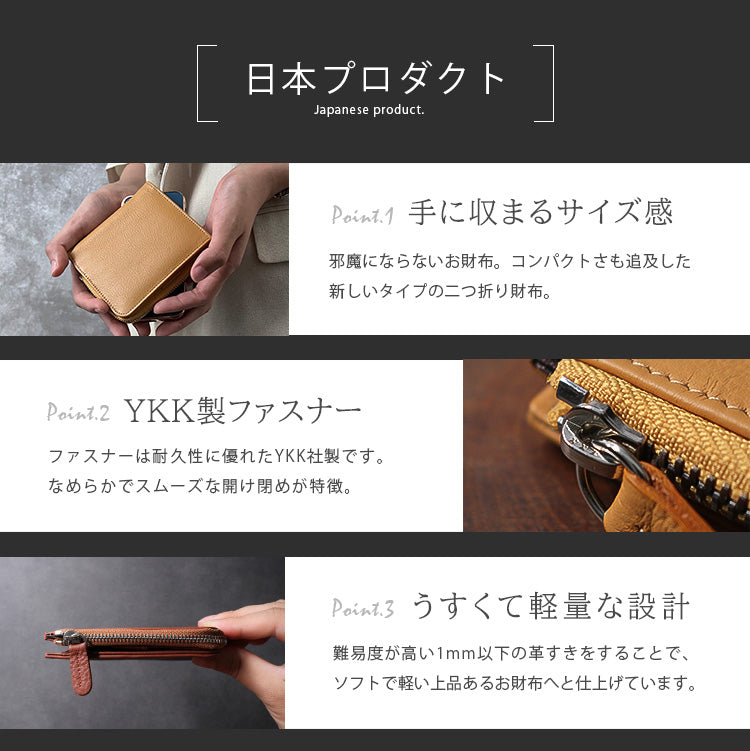 日本プロダクト
Japanese product.

Point.1 手に収まるサイズ感

邪魔にならないお財布。コンパクトさも追及した新しいタイプの二つ折り財布。

Point.2 YKK製ファスナー

ファスナーは耐久性に優れたYKK社製です。なめらかでスムーズな開け閉めが特徴。

Point.3 うすくて軽量な設計

難易度が高い1mm以下の革すきをすることで、ソフトで軽い上品あるお財布へと仕上げています。