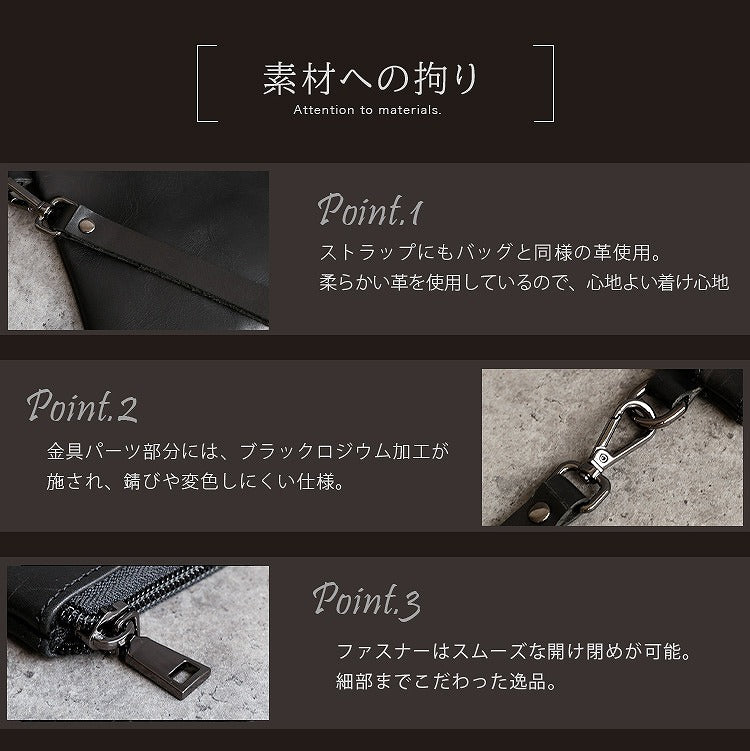 素材への拘り
Attention to materials.

Point.1
ストラップにもバッグと同様の革使用。
柔らかい革を使用しているので、心地よい着け心地

Point.2
金具パーツ部分には、ブラックロジウム加工が施され、錆びや変色しにくい仕様。

Point.3
ファスナーはスムーズな開け閉めが可能。
細部までこだわった逸品。